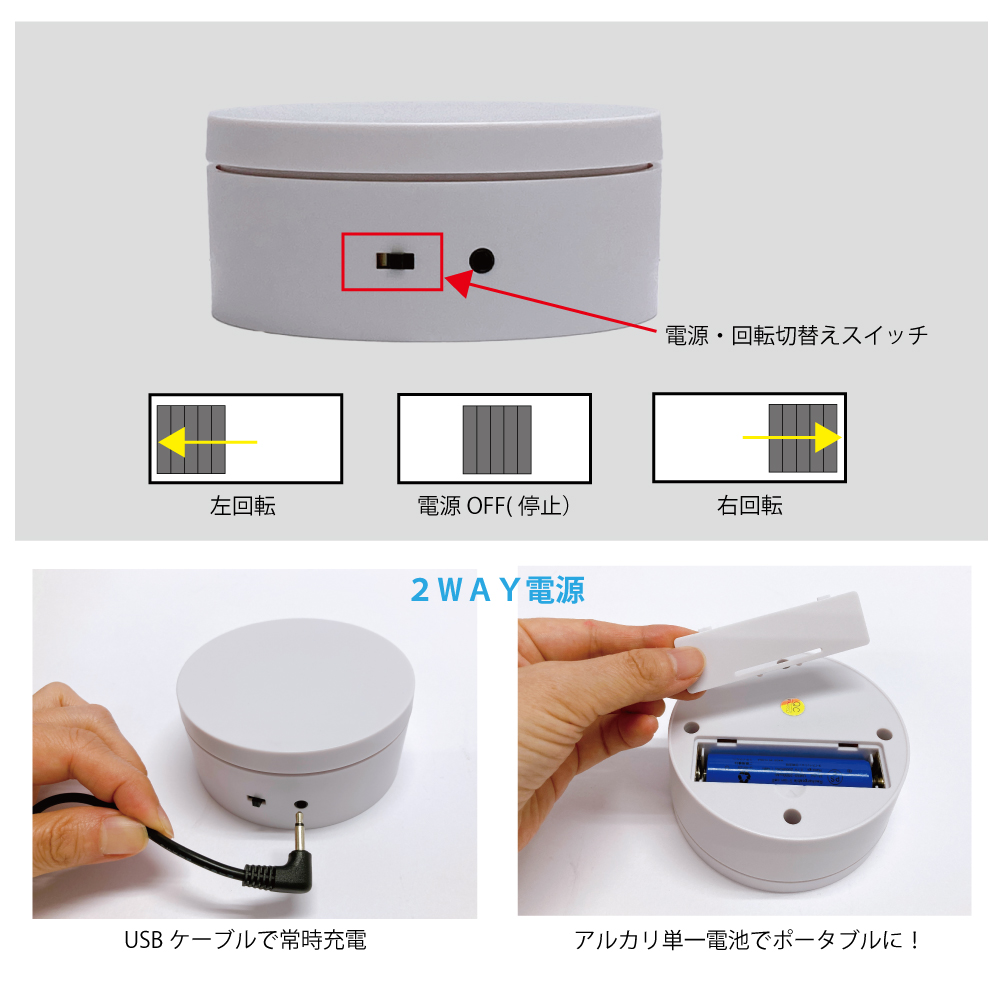 電源・回転切替えスイッチ

左回転

電源 OFF( 停止)

右回転

2WAY電源

USB ケーブルで常時充電

アルカリ単一電池でポータブルに！